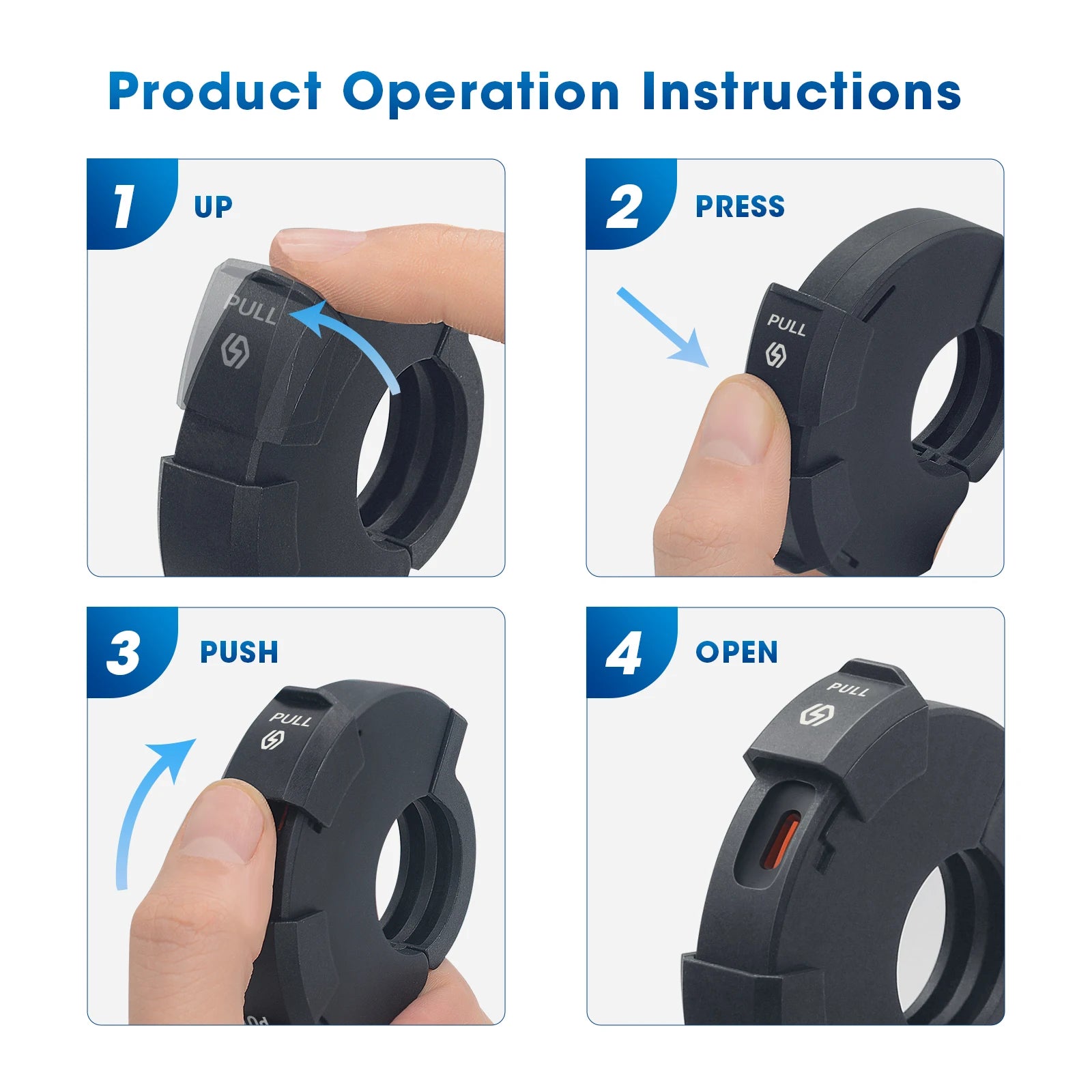 Product Operation Instructions

1 UP

PULL

2 PRESS

PULL

3 PUSH

PULL

4 OPEN

PULL